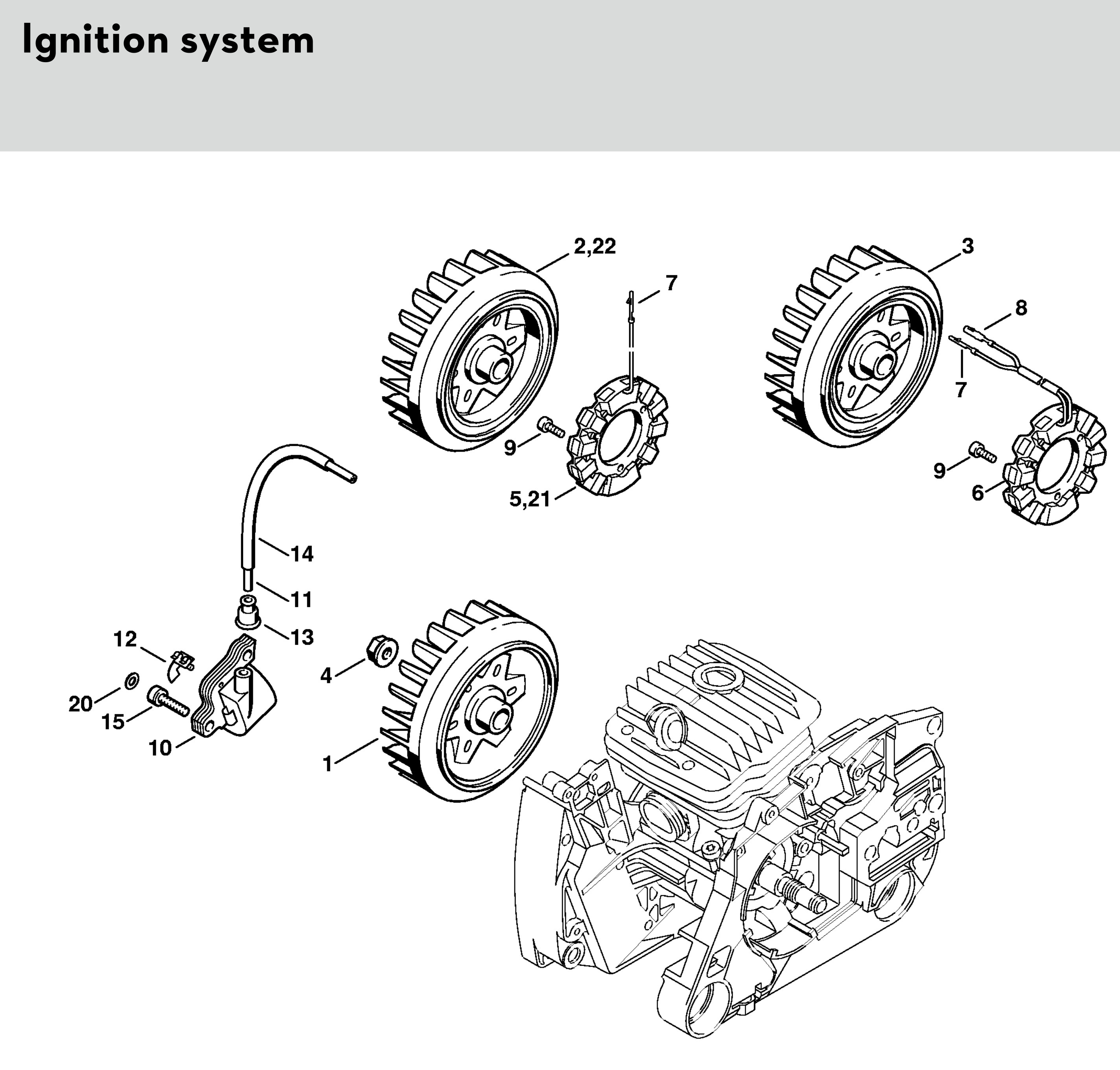 Ignition system

2,22
7
3
8
7
9
5,21
9
6
14
11
13
12
4
20
15
10
1